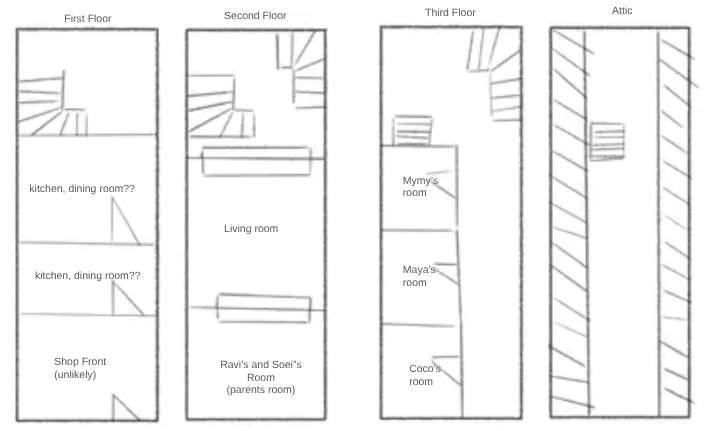 First Floor

kitchen, dining room??

kitchen, dining room??

Shop Front
(unlikely)

Second Floor

Living room

Ravi's and Soei"s
Room
(parents room)

Third Floor

Mymy's
room

Maya's
room

Coco's
room

Attic