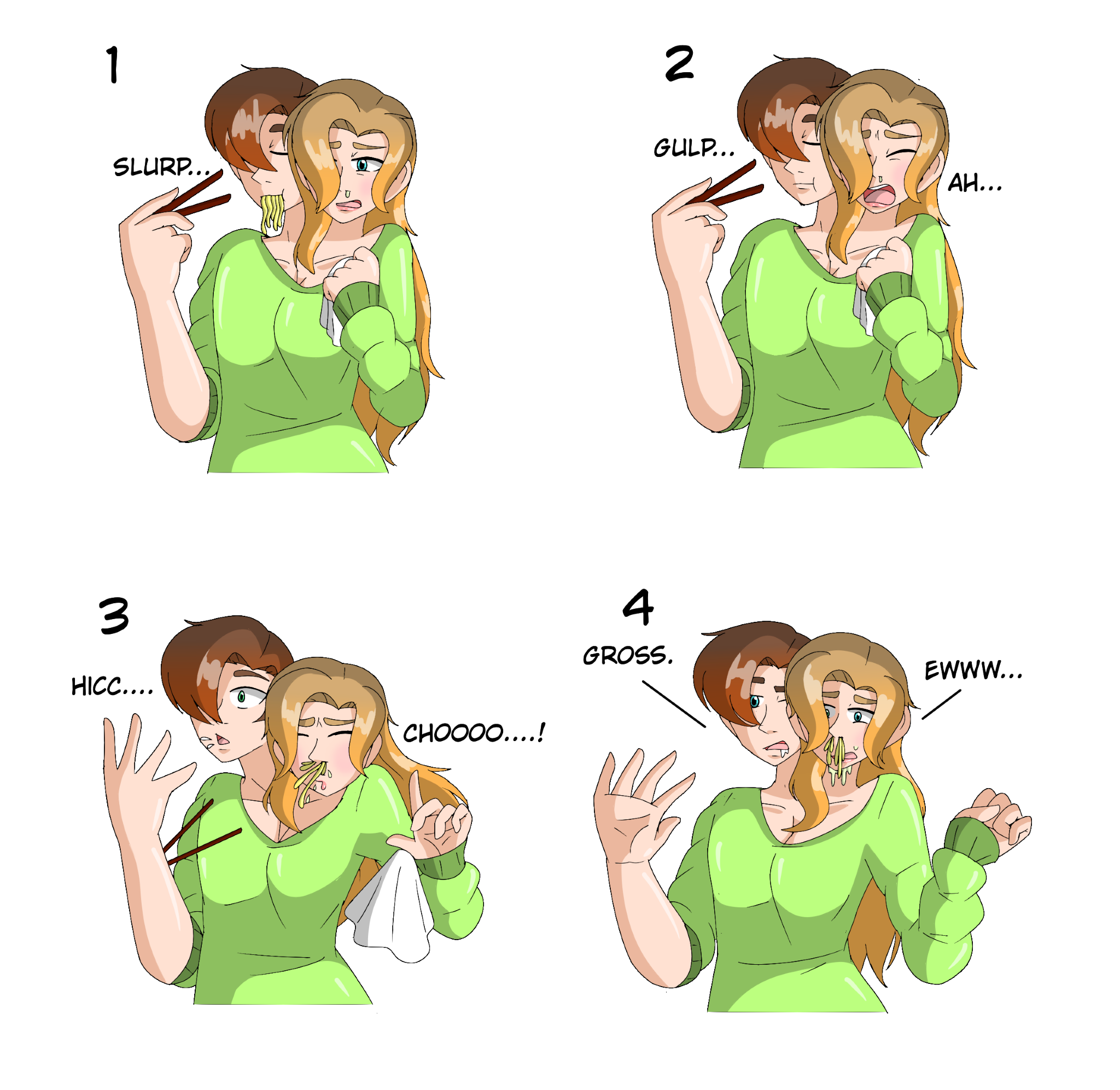 1

SLURP...

2

GULP...

AH...

3

HICC....

CHOOOO....!

4

GROSS.

EWWW...